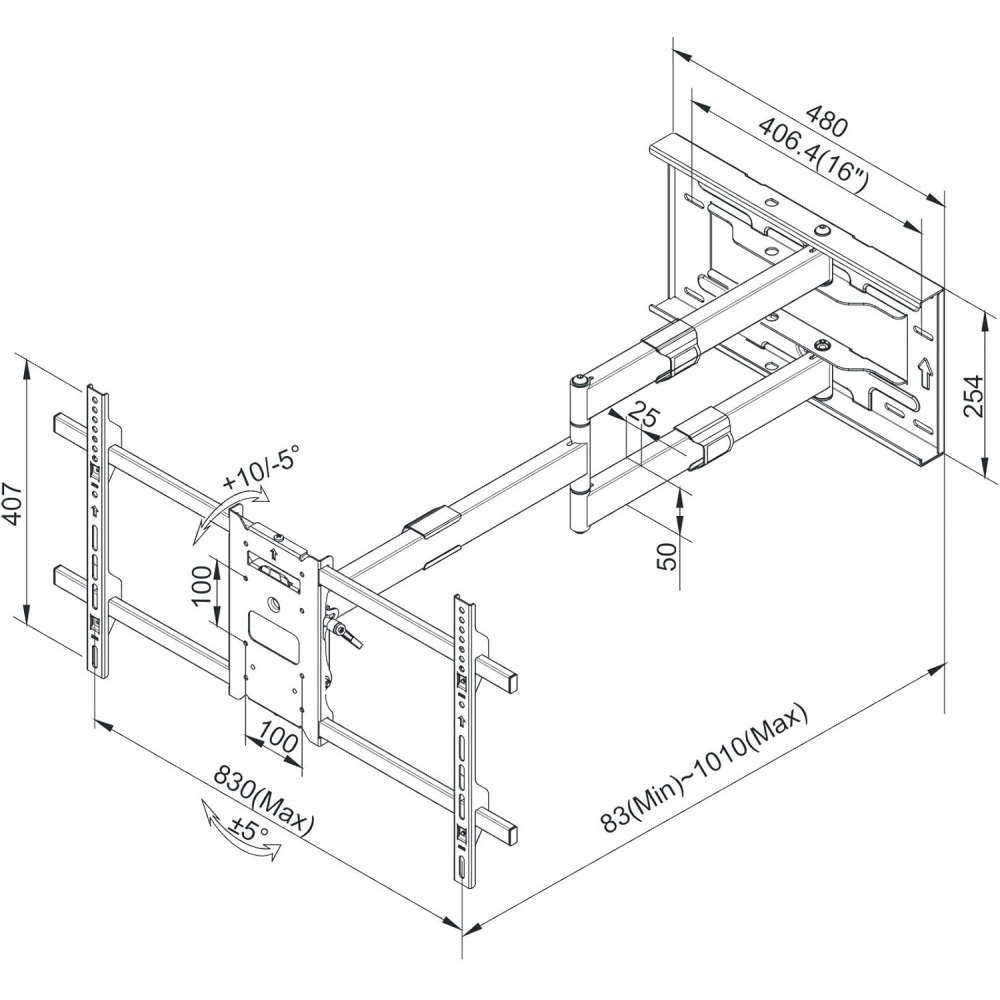 480
406.4(16")
254
25
50
407
+10/-5°
100
100
830(Max)
±5°
83(Min)~1010(Max)